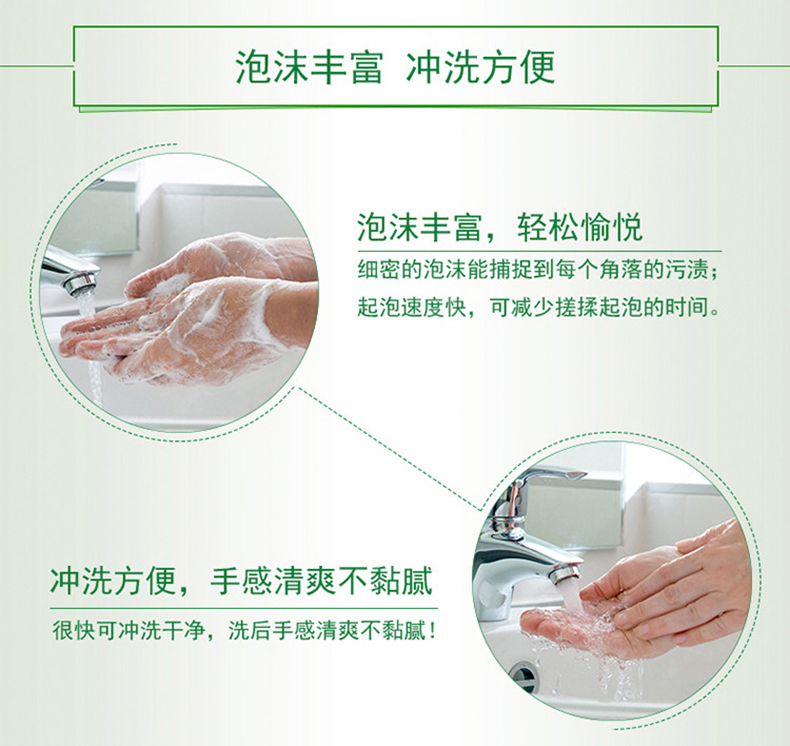 泡沫丰富 冲洗方便

泡沫丰富，轻松愉悦

细密的泡沫能捕捉到每个角落的污渍；起泡速度快，可减少搓揉起泡的时间。

冲洗方便，手感清爽不黏腻

很快可冲洗干净，洗后手感清爽不黏腻！