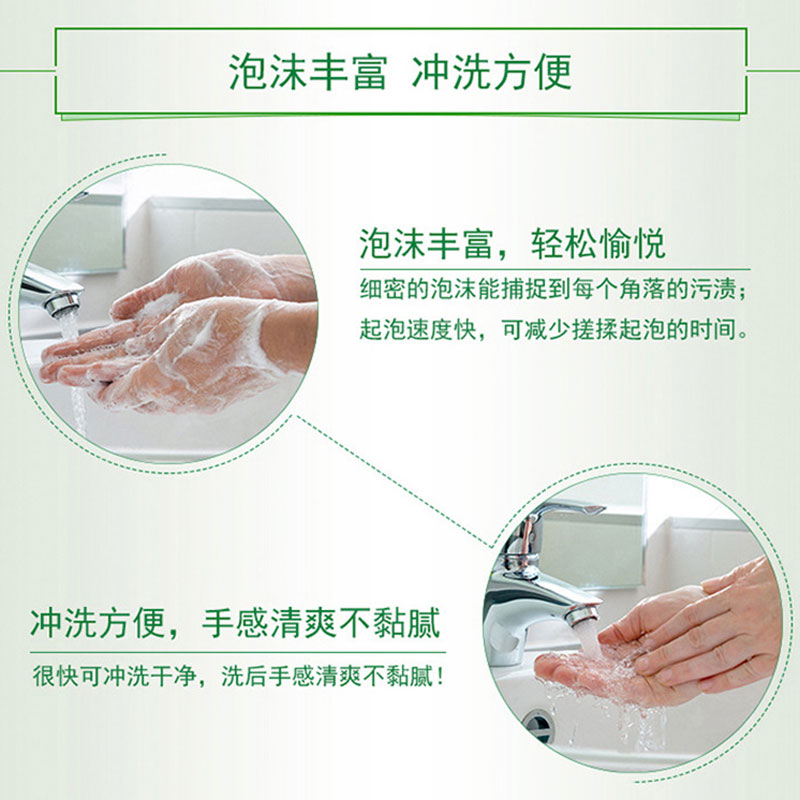 泡沫丰富 冲洗方便

泡沫丰富，轻松愉悦

细密的泡沫能捕捉到每个角落的污渍；起泡速度快，可减少搓揉起泡的时间。

冲洗方便，手感清爽不黏腻

很快可冲洗干净，洗后手感清爽不黏腻！