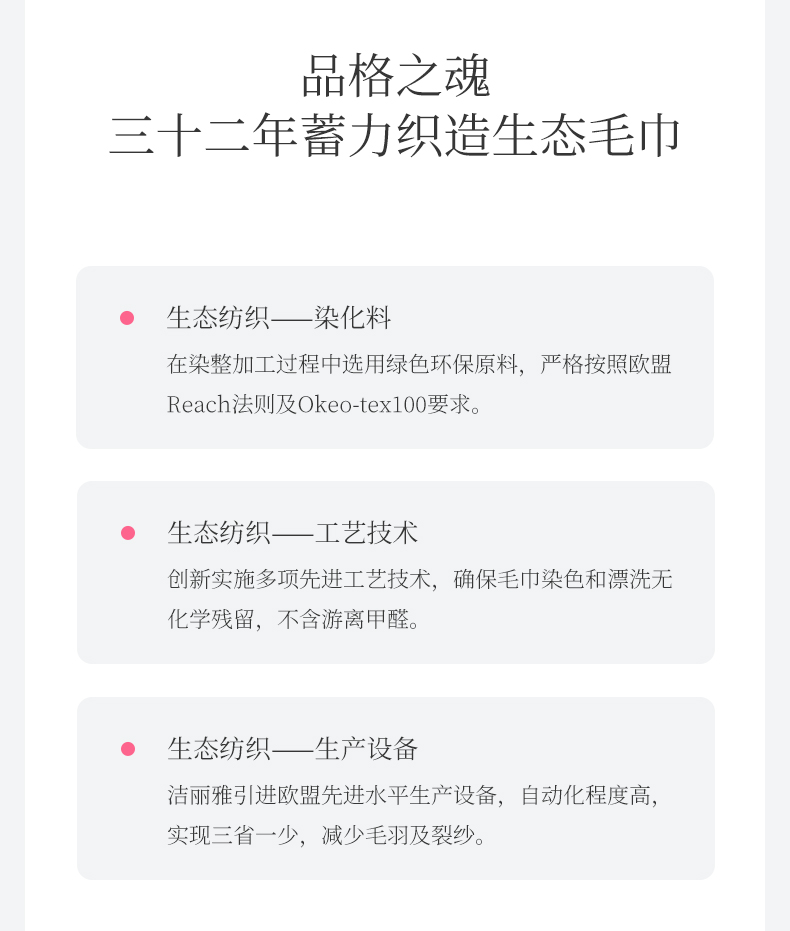 品格之魂
三十二年蓄力织造生态毛巾

• 生态纺织——染化料
在染整加工过程中选用绿色环保原料，严格按照欧盟Reach法则及Okeo-tex100要求。

• 生态纺织——工艺技术
创新实施多项先进工艺技术，确保毛巾染色和漂洗无化学残留，不含游离甲醛。

• 生态纺织——生产设备
洁丽雅引进欧盟先进水平生产设备，自动化程度高，实现三省一少，减少毛羽及裂纱。