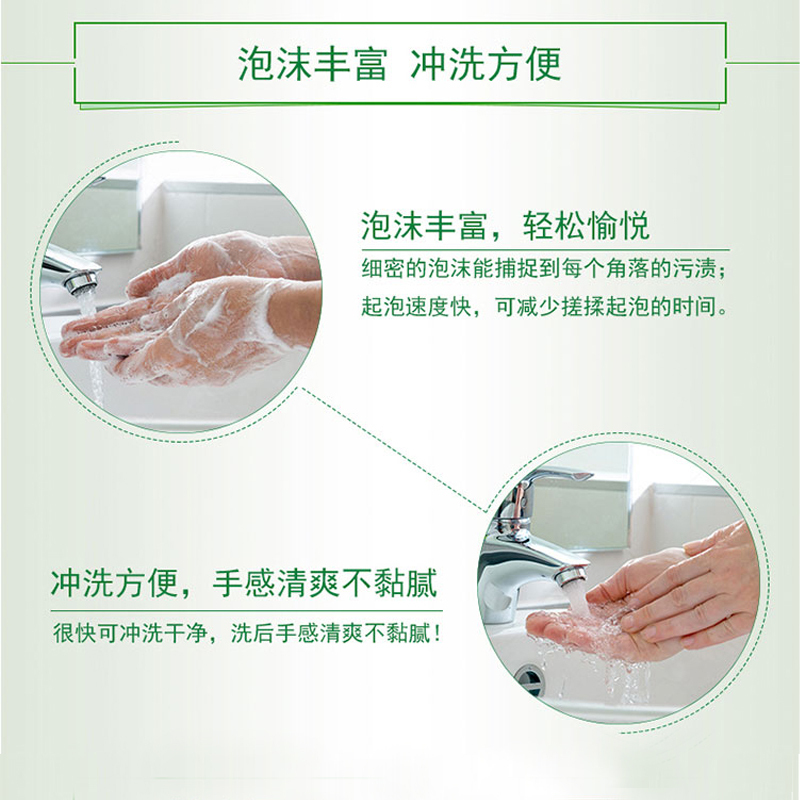 泡沫丰富 冲洗方便

泡沫丰富，轻松愉悦

细密的泡沫能捕捉到每个角落的污渍；起泡速度快，可减少搓揉起泡的时间。

冲洗方便，手感清爽不黏腻

很快可冲洗干净，洗后手感清爽不黏腻！