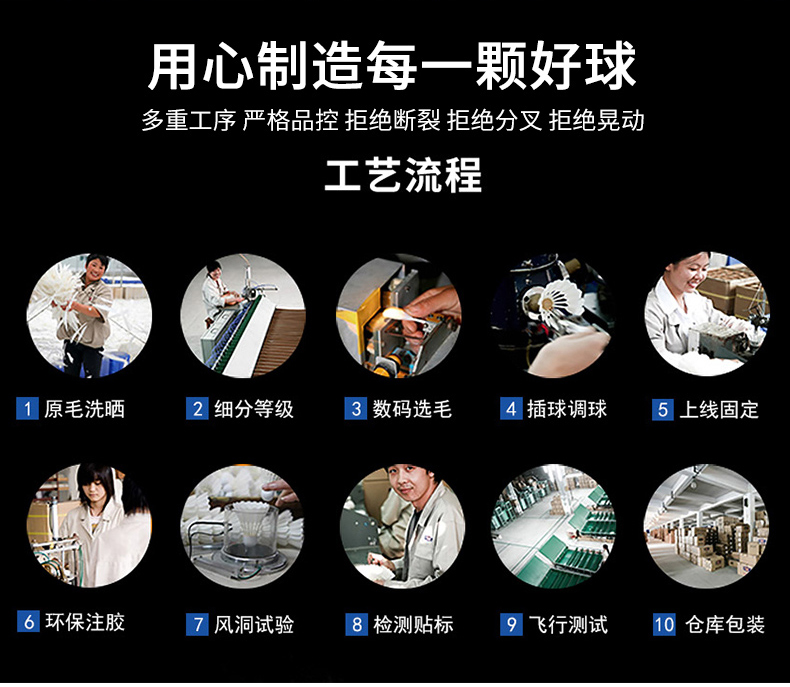 用心制造每一颗好球

多重工序 严格品控 拒绝断裂 拒绝分叉 拒绝晃动

工艺流程

1 原毛洗晒

2 细分等级

3 数码选毛

4 插球调球

5 上线固定

6 环保注胶

7 风洞试验

8 检测贴标

9 飞行测试

10 仓库包装